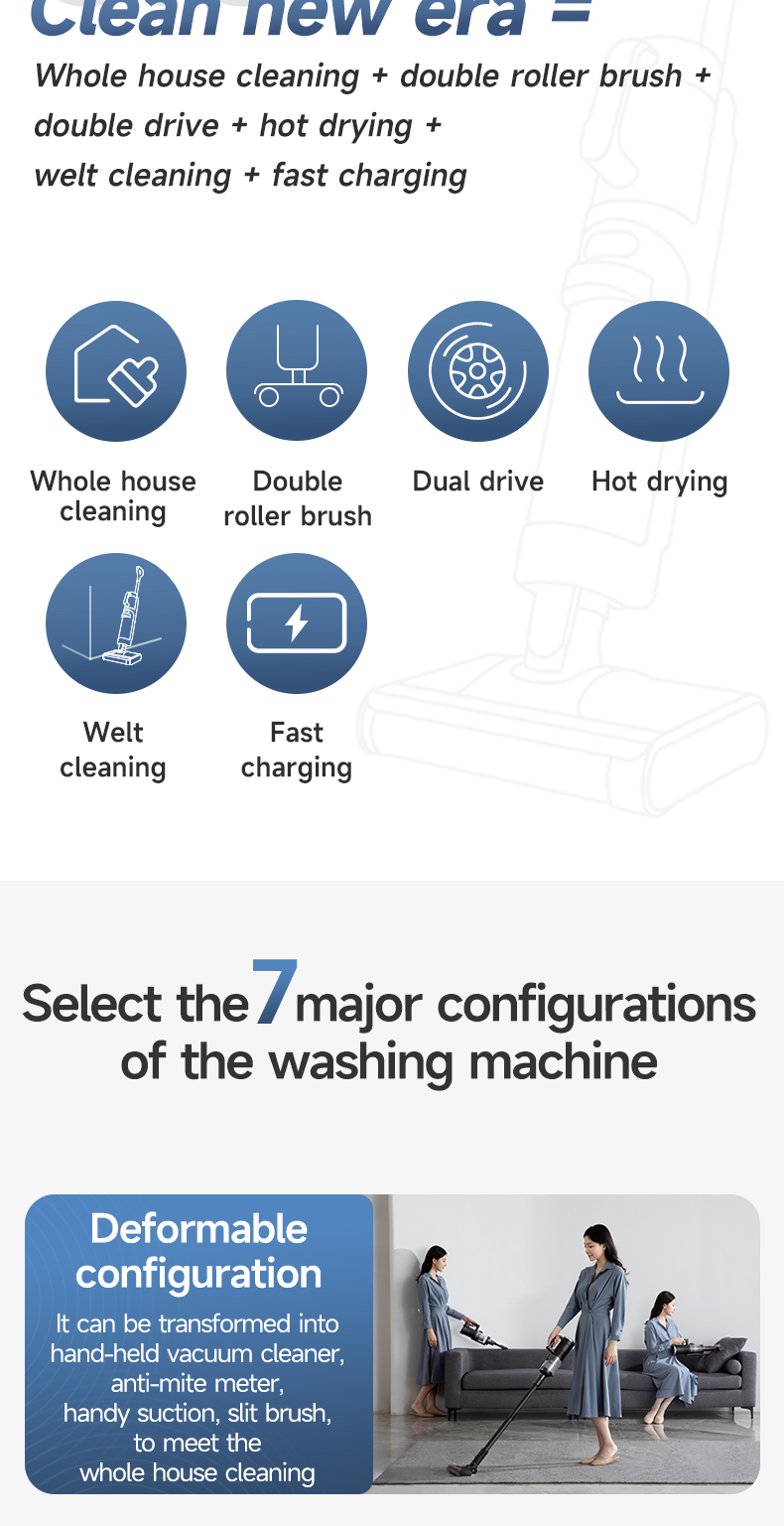 Clean new era =

Whole house cleaning + double roller brush + double drive + hot drying + welt cleaning + fast charging

Whole house cleaning

Double roller brush

Dual drive

Hot drying

Welt cleaning

Fast charging

Select the 7 major configurations of the washing machine

Deformable configuration

It can be transformed into hand-held vacuum cleaner, anti-mite meter, handy suction, slit brush, to meet the whole house cleaning